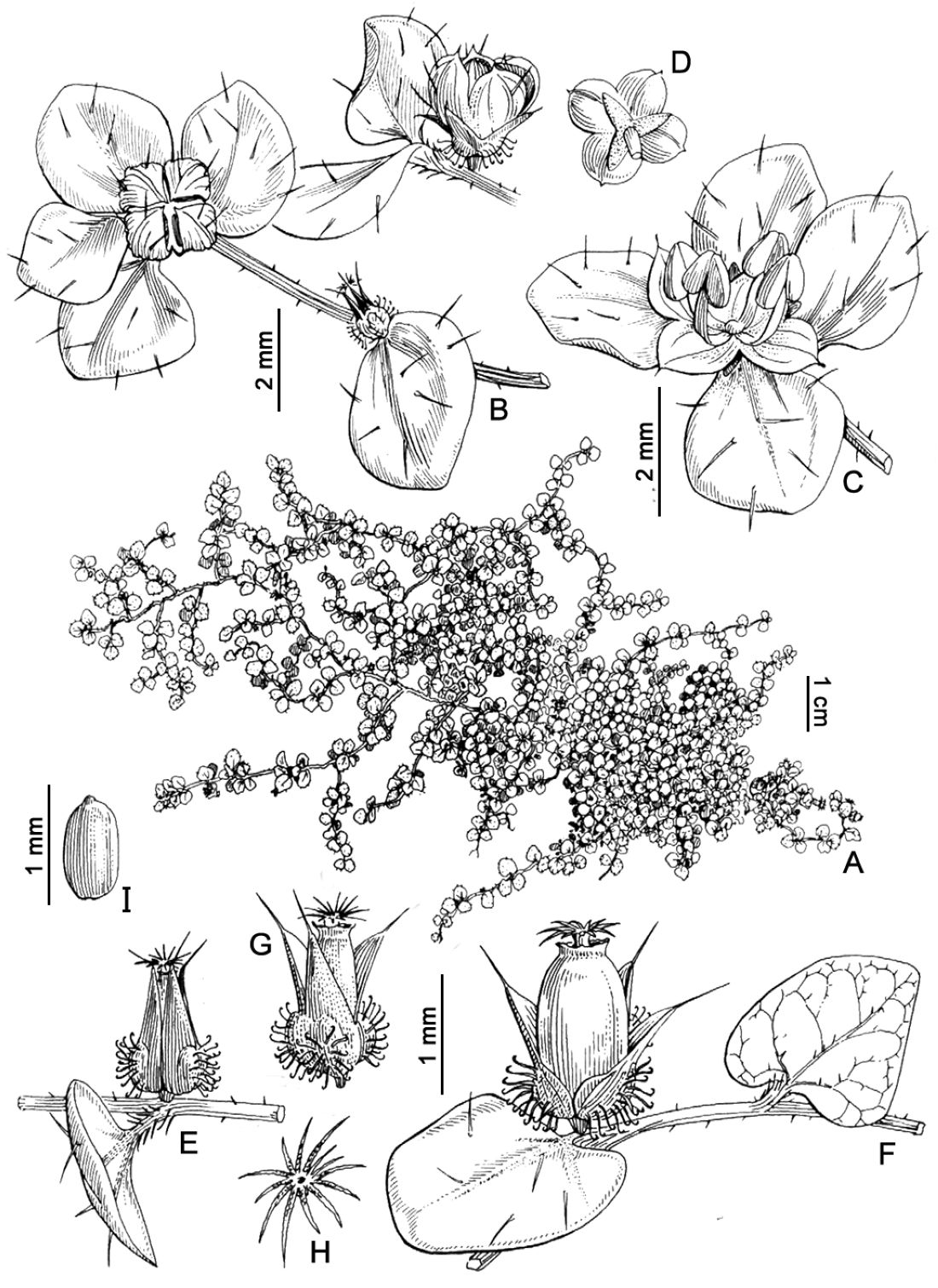 D
2 mm
B
2 mm
C
1 cm
1 mm
I
A
G
1 mm
E
H
F